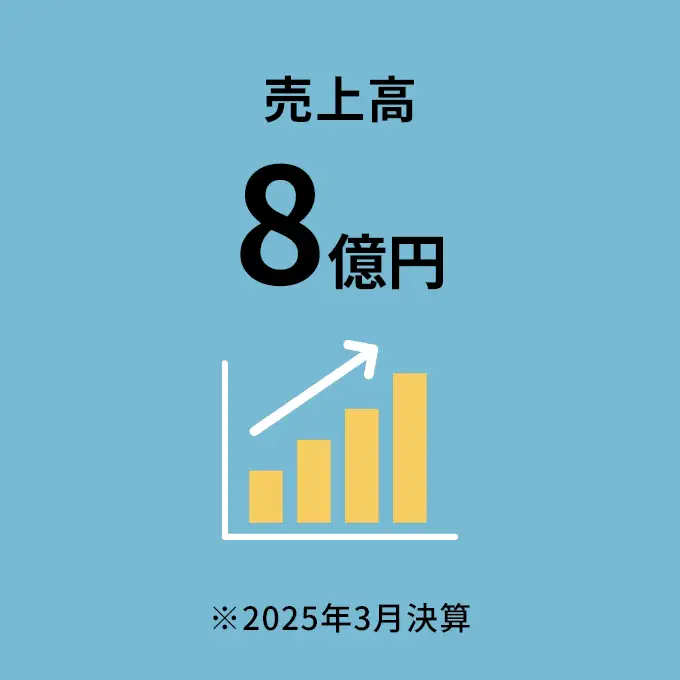 売上高

8億円

※2025年3月決算